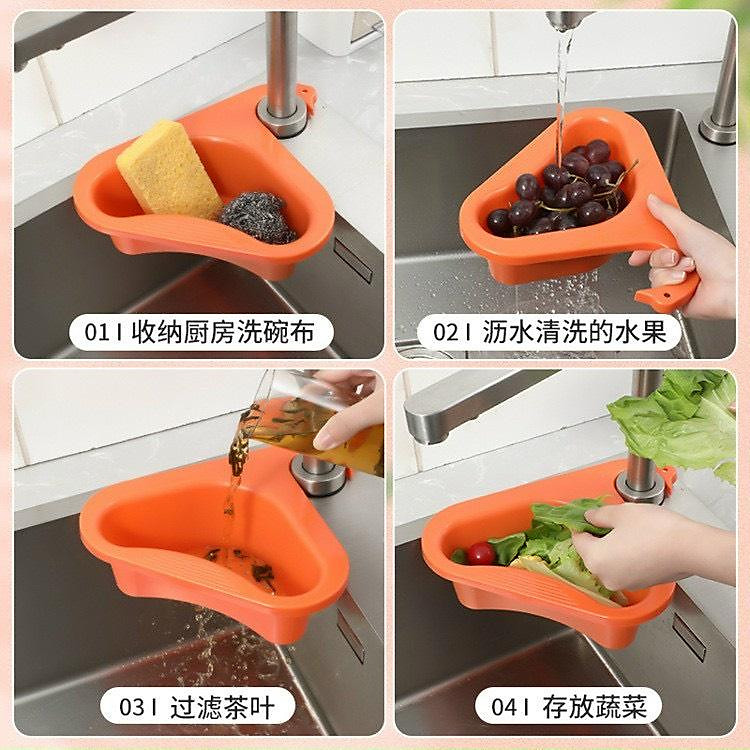 01 I 收纳厨房洗碗布

02 I 沥水清洗的水果

03 I 过滤茶叶

04 I 存放蔬菜